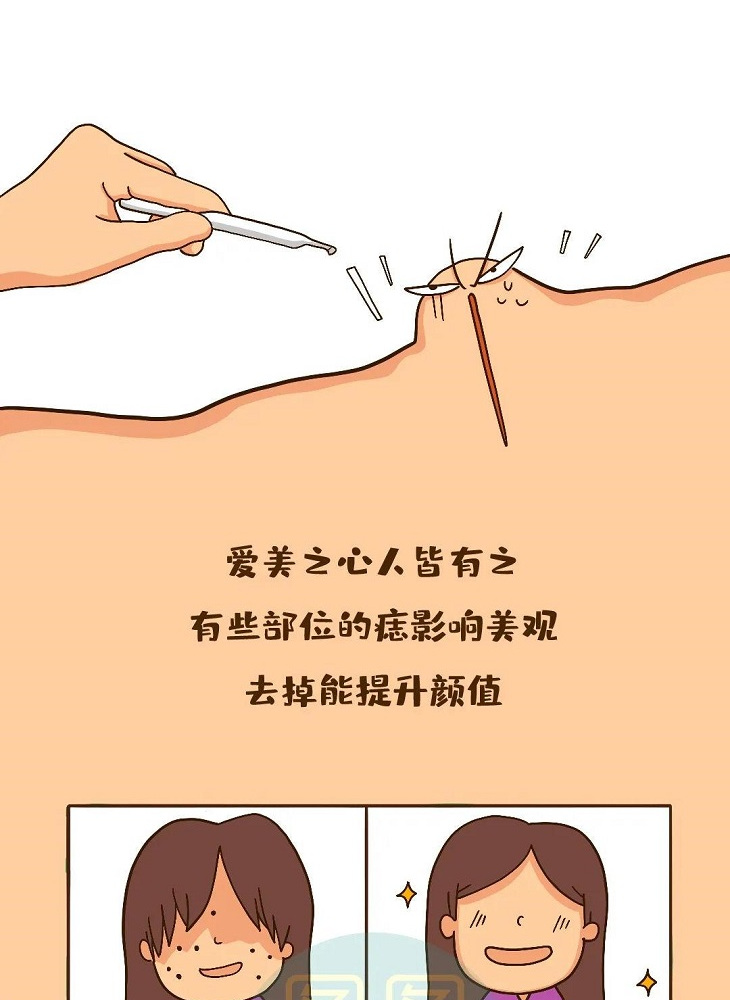 爱美之心人皆有之
有些部位的痣影响美观
去掉能提升颜值